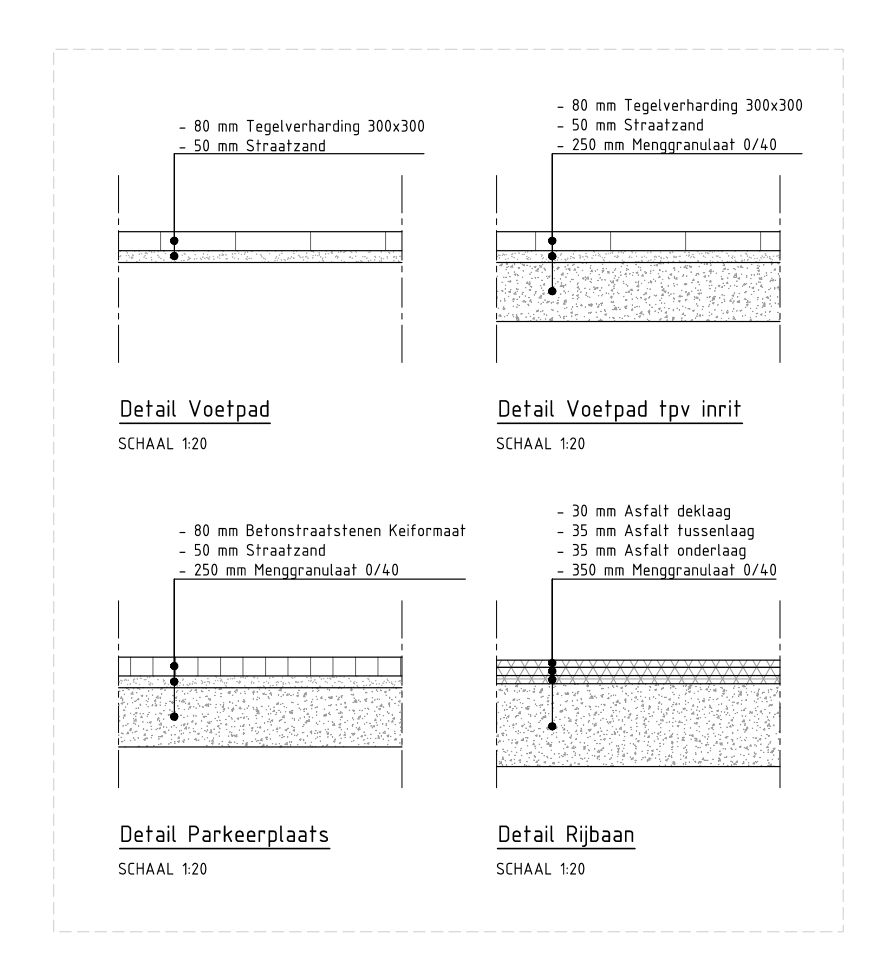 - 80 mm Tegelverharding 300x300
- 50 mm Straatzand

Detail Voetpad

SCHAAL 1:20

- 80 mm Tegelverharding 300x300
- 50 mm Straatzand
- 250 mm Menggranulaat 0/40

Detail Voetpad tpv inrit

SCHAAL 1:20

- 80 mm Betonstraatstenen Keiformaat
- 50 mm Straatzand
- 250 mm Menggranulaat 0/40

Detail Parkeerplaats

SCHAAL 1:20

- 30 mm Asfalt deklaag
- 35 mm Asfalt tussenlaag
- 35 mm Asfalt onderlaag
- 350 mm Menggranulaat 0/40

Detail Rijbaan

SCHAAL 1:20